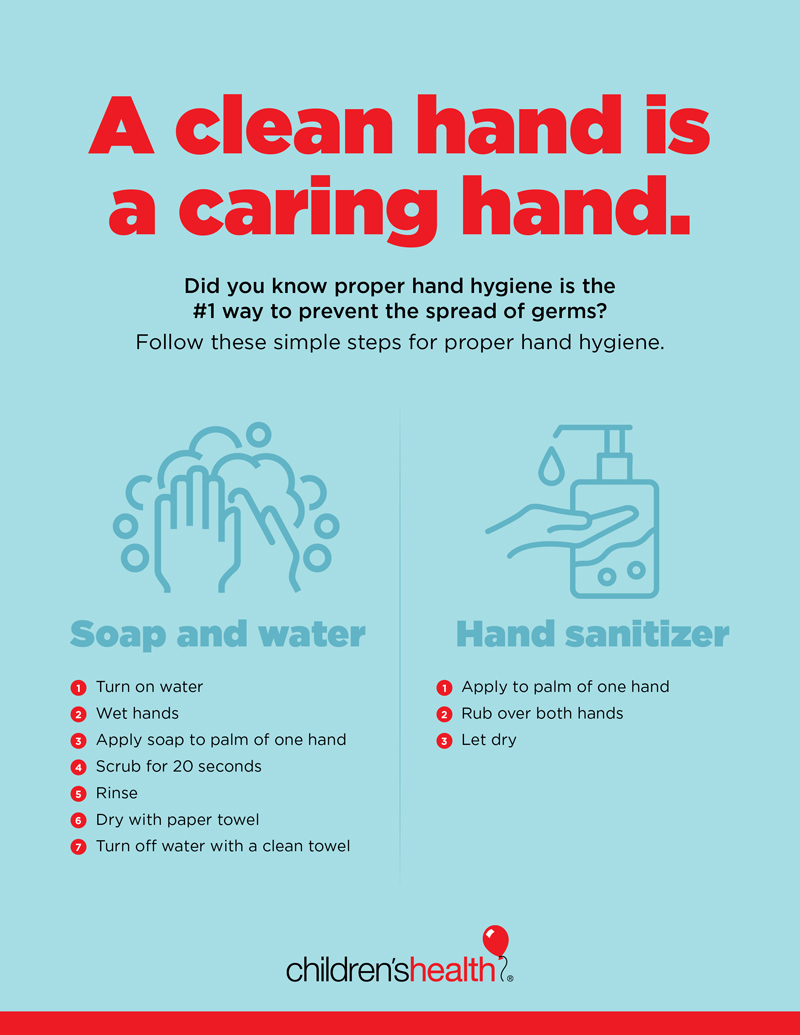 A clean hand is a caring hand.

Did you know proper hand hygiene is the #1 way to prevent the spread of germs?

Follow these simple steps for proper hand hygiene.

Soap and water

1 Turn on water
2 Wet hands
3 Apply soap to palm of one hand
4 Scrub for 20 seconds
5 Rinse
6 Dry with paper towel
7 Turn off water with a clean towel

Hand sanitizer

1 Apply to palm of one hand
2 Rub over both hands
3 Let dry

children'shealth®